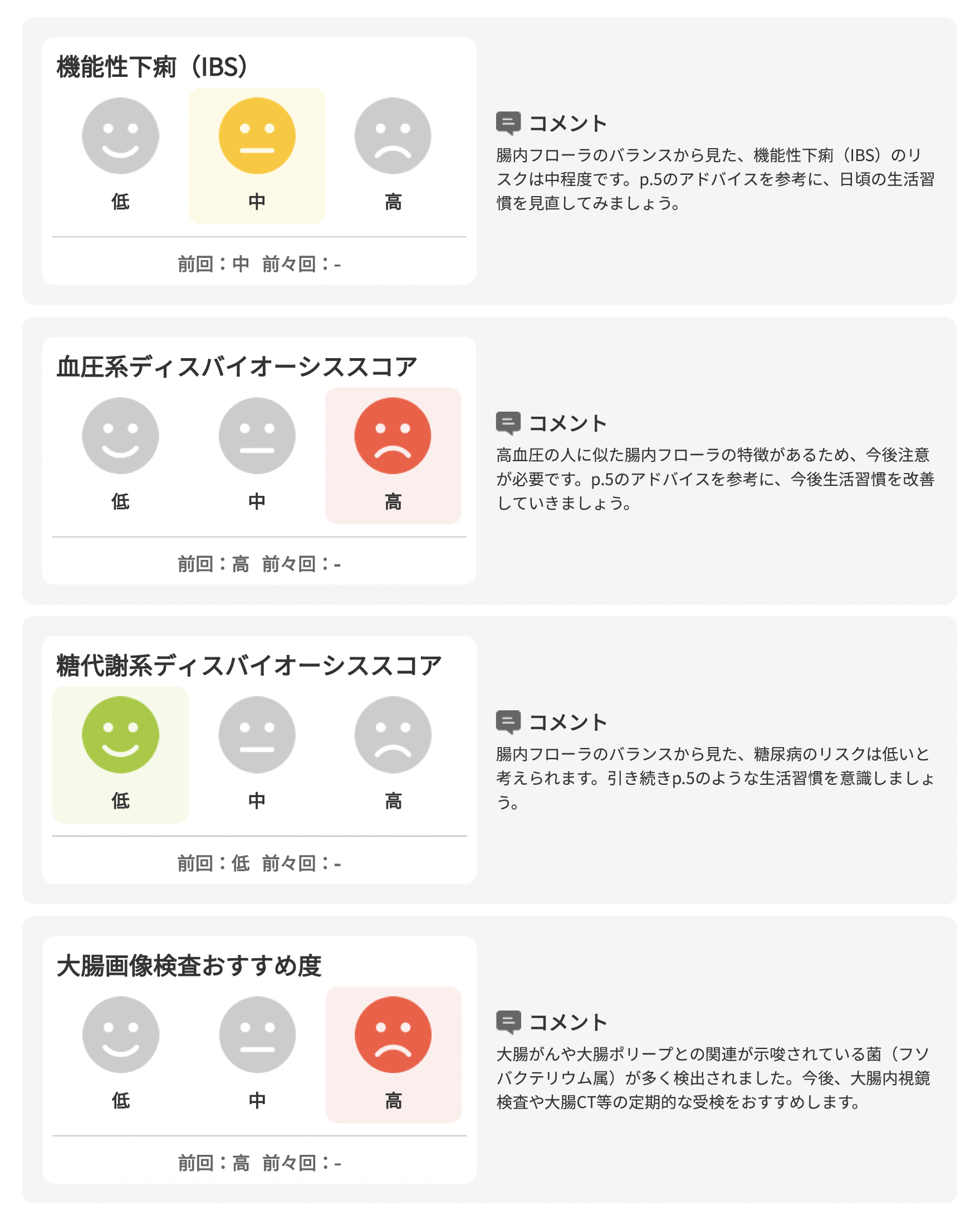 機能性下痢（IBS）

低 中 高

前回：中 前々回：-

コメント

腸内フローラのバランスから見た、機能性下痢（IBS）のリスクは中程度です。p.5のアドバイスを参考に、日頃の生活習慣を見直してみましょう。

血圧系ディスバイオーシススコア

低 中 高

前回：高 前々回：-

コメント

高血圧の人に似た腸内フローラの特徴があるため、今後注意が必要です。p.5のアドバイスを参考に、今後生活習慣を改善していきましょう。

糖代謝系ディスバイオーシススコア

低 中 高

前回：低 前々回：-

コメント

腸内フローラのバランスから見た、糖尿病のリスクは低いと考えられます。引き続きp.5のような生活習慣を意識しましょう。

大腸画像検査おすすめ度

低 中 高

前回：高 前々回：-

コメント

大腸がんや大腸ポリープとの関連が示唆されている菌（フソバクテリウム属）が多く検出されました。今後、大腸内視鏡検査や大腸CT等の定期的な受検をおすすめします。